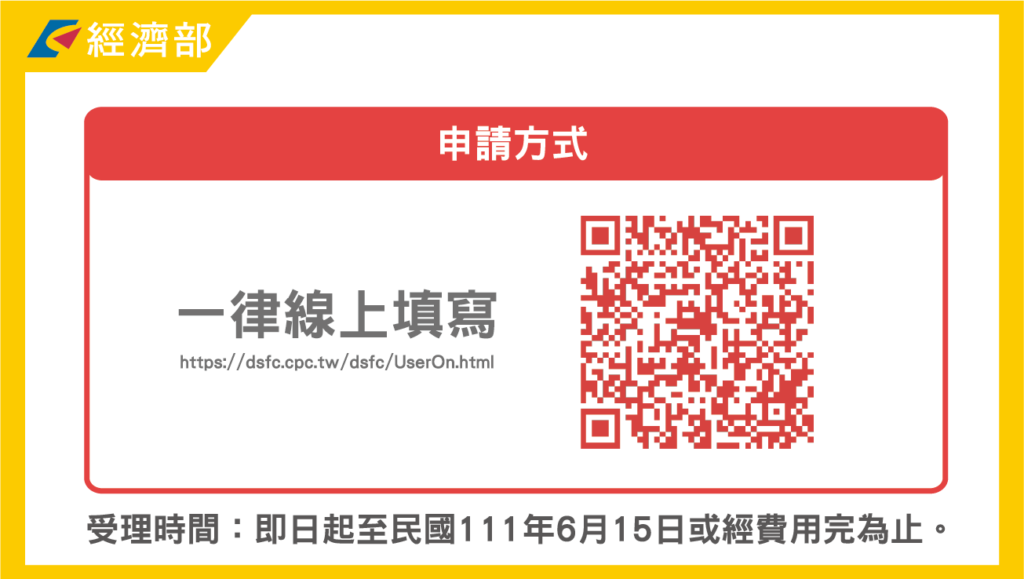 經濟部

申請方式

一律線上填寫
https://dsfc.cpc.tw/dsfc/UserOn.html

受理時間：即日起至民國111年6月15日或經費用完為止。