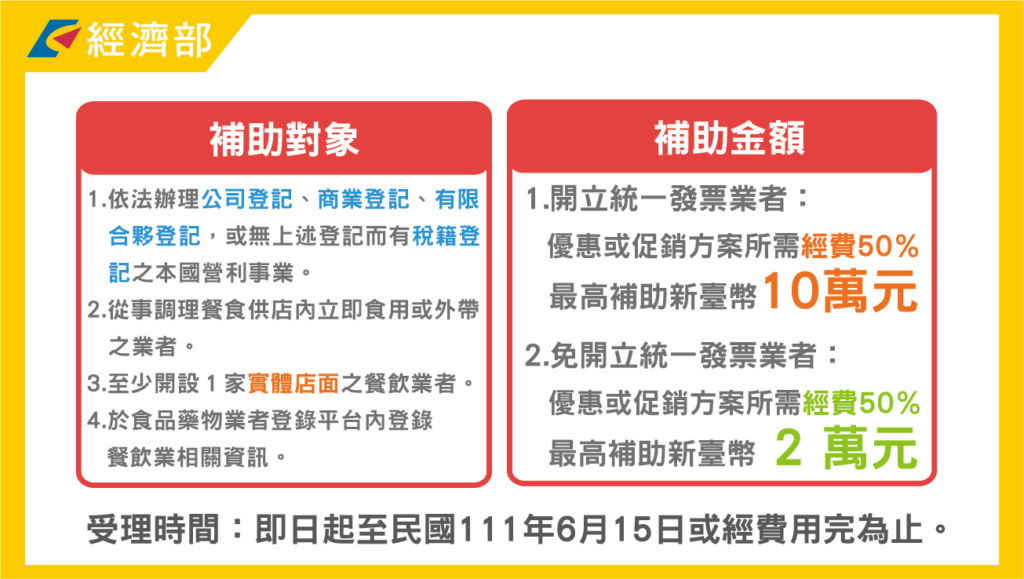 經濟部

補助對象

1.依法辦理公司登記、商業登記、有限合夥登記，或無上述登記而有稅籍登記之本國營利事業。

2.從事調理餐食供店內立即食用或外帶之業者。

3.至少開設 1 家實體店面之餐飲業者。

4.於食品藥物業者登錄平台內登錄餐飲業相關資訊。

補助金額

1.開立統一發票業者：

優惠或促銷方案所需經費50%

最高補助新臺幣10萬元

2.免開立統一發票業者：

優惠或促銷方案所需經費50%

最高補助新臺幣 2 萬元

受理時間：即日起至民國111年6月15日或經費用完為止。