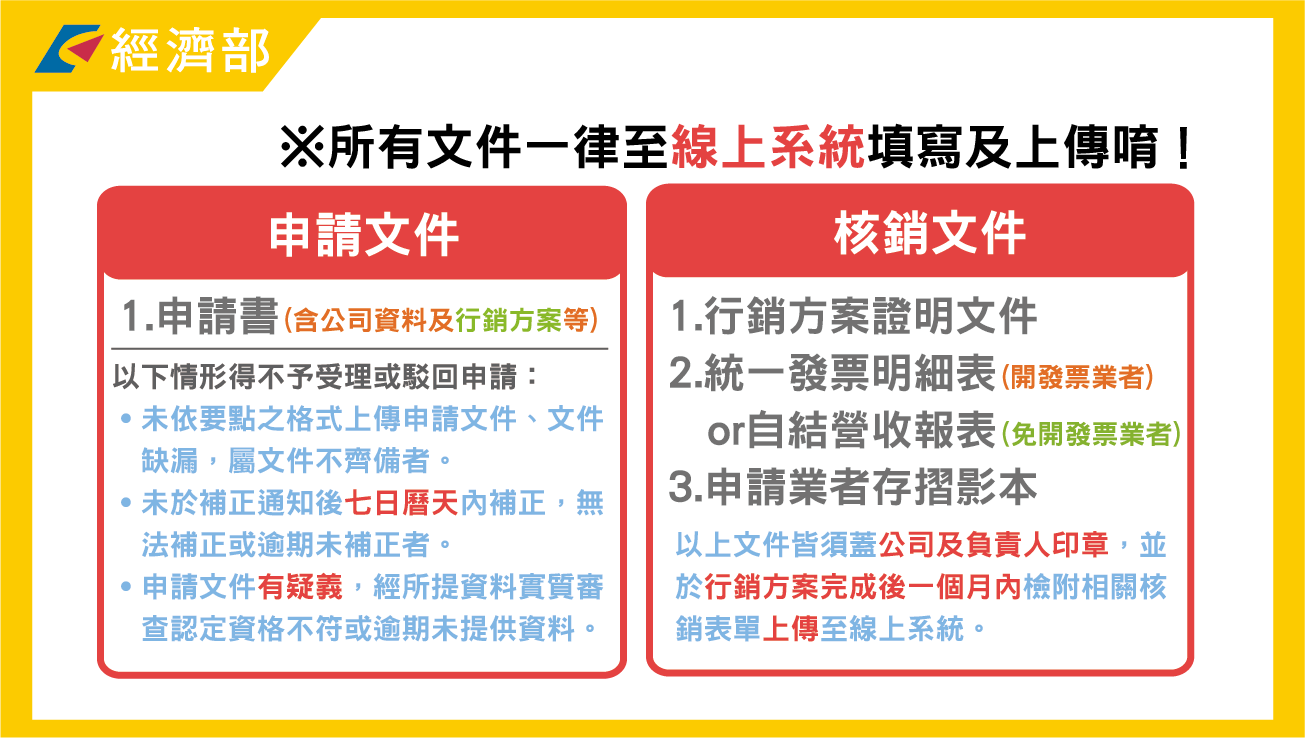 經濟部

※所有文件一律至線上系統填寫及上傳唷！

申請文件

1.申請書(含公司資料及行銷方案等)

以下情形得不予受理或駁回申請：

• 未依要點之格式上傳申請文件、文件缺漏，屬文件不齊備者。

• 未於補正通知後七日曆天內補正，無法補正或逾期未補正者。

• 申請文件有疑義，經所提資料實質審查認定資格不符或逾期未提供資料。

核銷文件

1.行銷方案證明文件

2.統一發票明細表(開發票業者)

or自結營收報表(免開發票業者)

3.申請業者存摺影本

以上文件皆須蓋公司及負責人印章，並於行銷方案完成後一個月內檢附相關核銷表單上傳至線上系統。