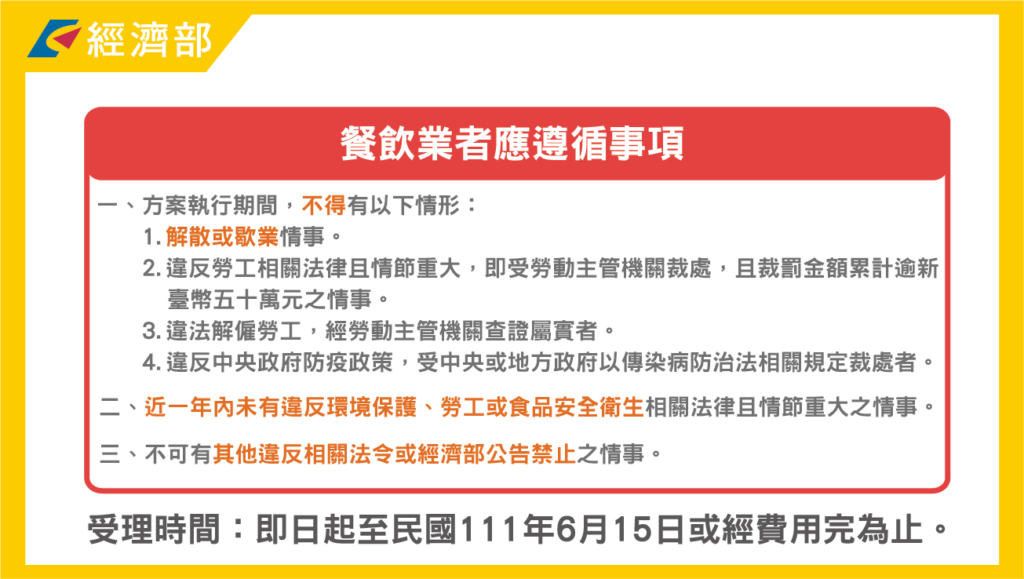 經濟部

餐飲業者應遵循事項

一、方案執行期間，不得有以下情形：

1. 解散或歇業情事。

2. 違反勞工相關法律且情節重大，即受勞動主管機關裁處，且裁罰金額累計逾新臺幣五十萬元之情事。

3. 違法解僱勞工，經勞動主管機關查證屬實者。

4. 違反中央政府防疫政策，受中央或地方政府以傳染病防治法相關規定裁處者。

二、近一年內未有違反環境保護、勞工或食品安全衛生相關法律且情節重大之情事。

三、不可有其他違反相關法令或經濟部公告禁止之情事。

受理時間：即日起至民國111年6月15日或經費用完為止。