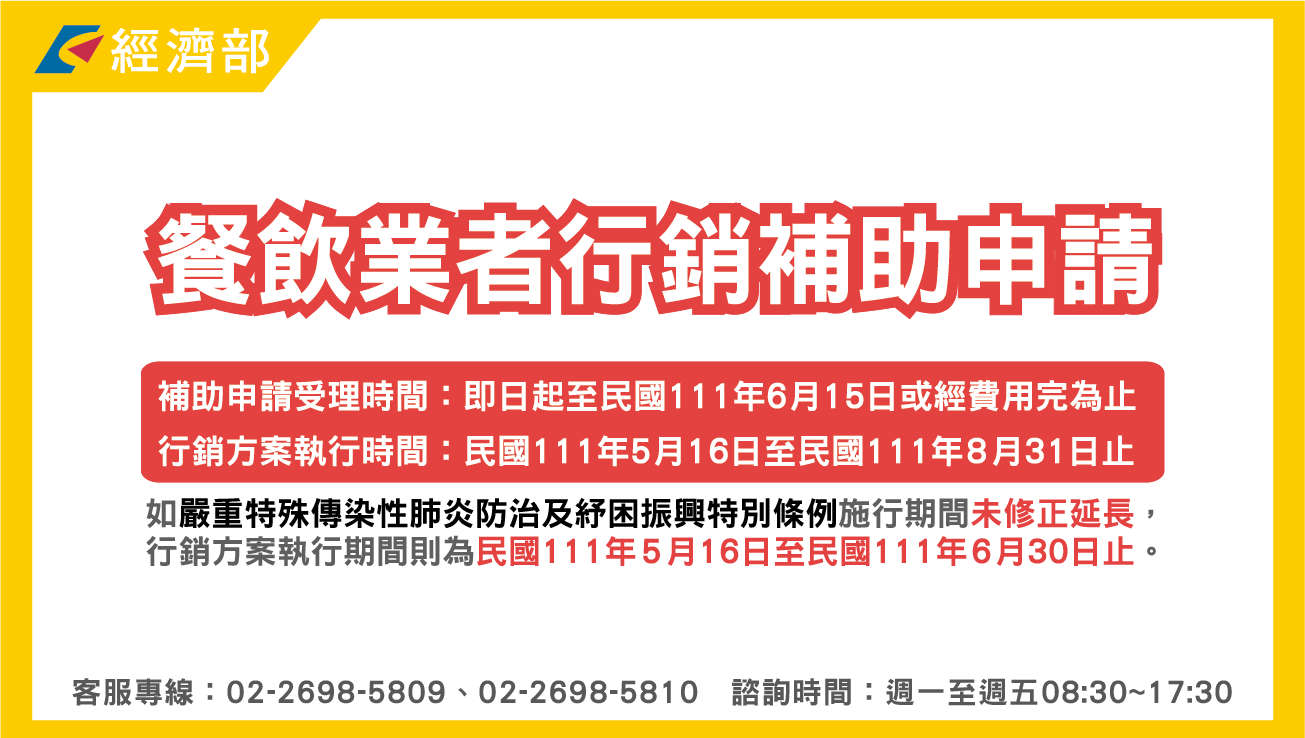 經濟部

餐飲業者行銷補助申請

補助申請受理時間：即日起至民國111年6月15日或經費用完為止
行銷方案執行時間：民國111年5月16日至民國111年8月31日止

如嚴重特殊傳染性肺炎防治及紓困振興特別條例施行期間未修正延長，行銷方案執行期間則為民國111年5月16日至民國111年6月30日止。

客服專線：02-2698-5809、02-2698-5810 諮詢時間：週一至週五08:30~17:30